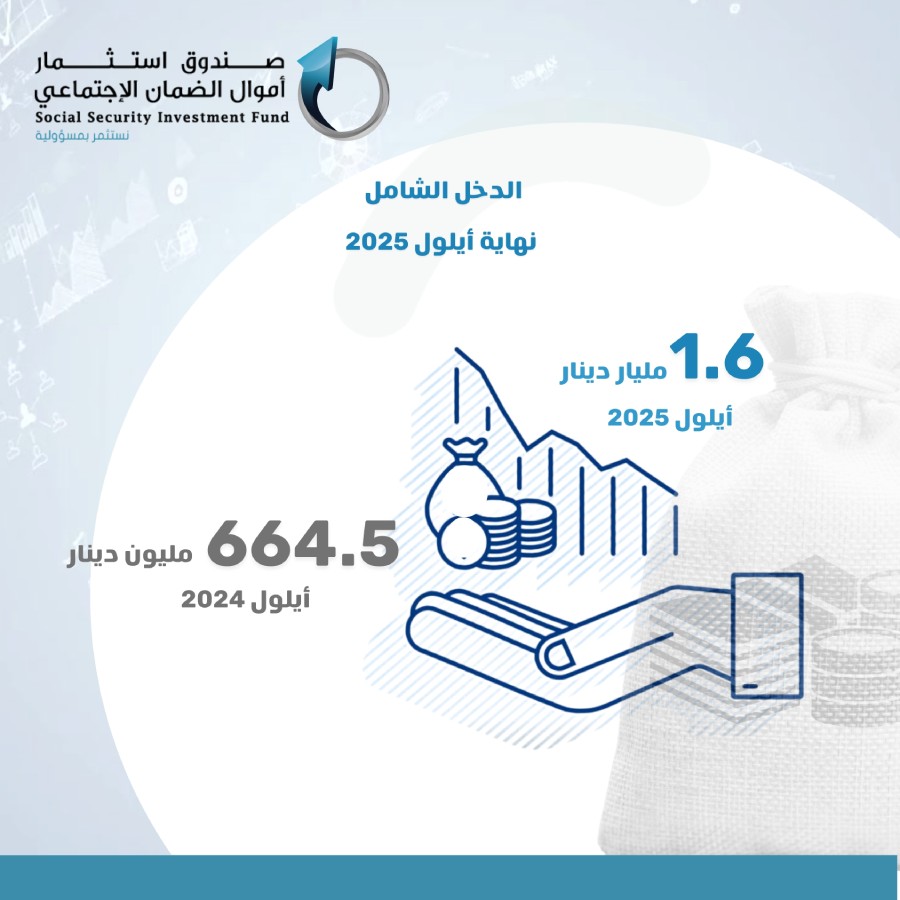 صندوق استثمار
أموال الضمان الإجتماعي
Social Security Investment Fund
نستثمر بمسؤولية

الدخل الشامل
نهاية أيلول 2025

1.6 مليار دينار
أيلول 2025

664.5 مليون دينار
أيلول 2024