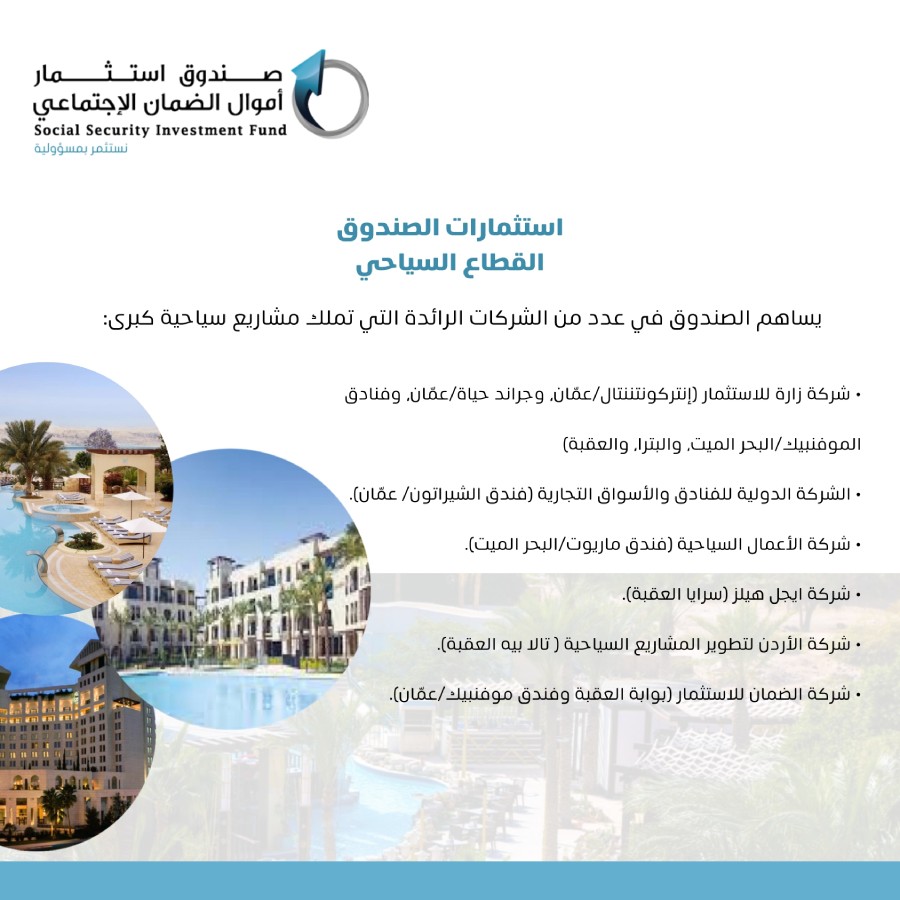 صندوق استثمار
أموال الضمان الإجتماعي
Social Security Investment Fund
نستثمر بمسؤولية

استثمارات الصندوق
القطاع السياحي

يساهم الصندوق في عدد من الشركات الرائدة التي تملك مشاريع سياحية كبرى:

• شركة زارة للاستثمار (إنتركونتننتال/عمّان، وجراند حياة/عمّان، وفنادق الموفنبيك/البحر الميت، والبترا، والعقبة)

• الشركة الدولية للفنادق والأسواق التجارية (فندق الشيراتون/ عمّان).

• شركة الأعمال السياحية (فندق ماريوت/البحر الميت).

• شركة ايجل هيلز (سرايا العقبة).

• شركة الأردن لتطوير المشاريع السياحية ( تالا بيه العقبة).

• شركة الضمان للاستثمار (بوابة العقبة وفندق موفنبيك/عمّان).